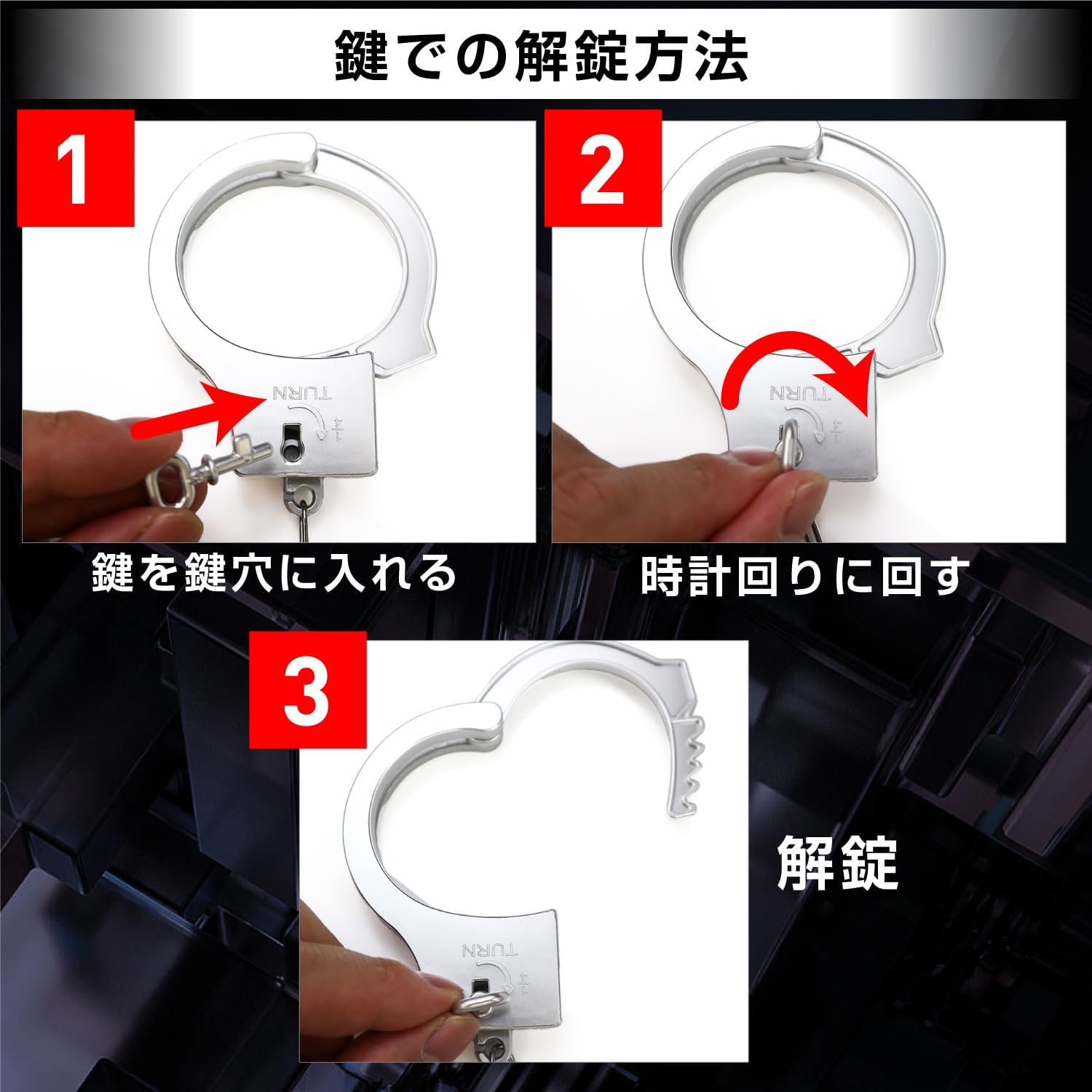 鍵での解錠方法

1

TURN

$\frac{1}{4}$

鍵を鍵穴に入れる

2

TURN

$\frac{1}{4}$

時計回りに回す

3

TURN

$\frac{1}{4}$

解錠